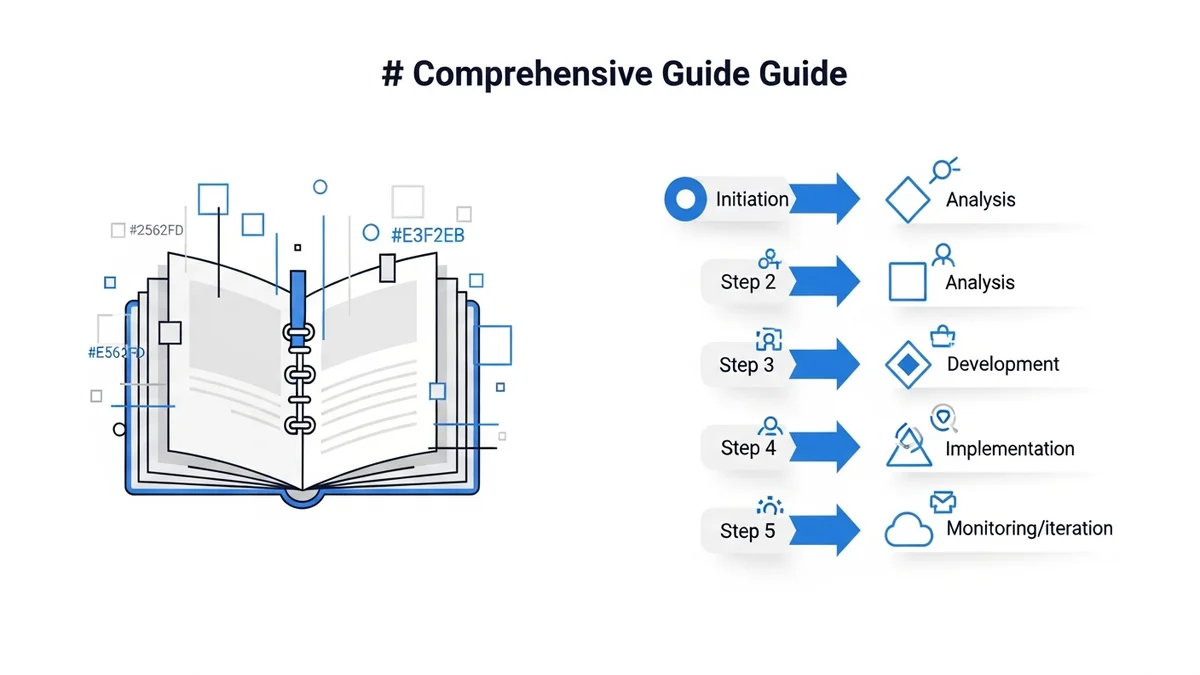 # Comprehensive Guide Guide

#2562FD

#E3F2EB

#E562FD

Initiation

Analysis

Step 2

Analysis

Step 3

Development

Step 4

Implementation

Step 5

Monitoring/iteration